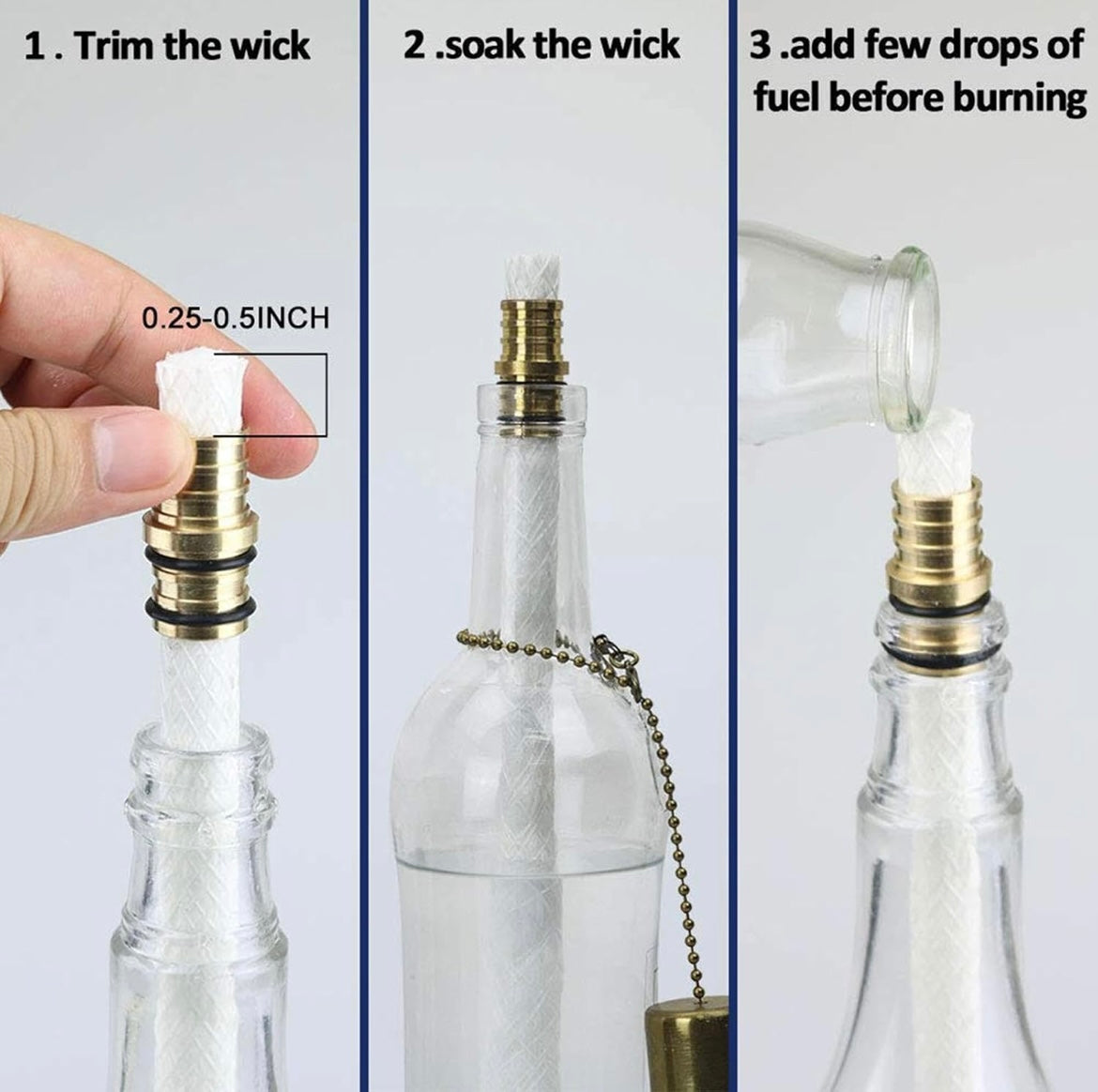 1 . Trim the wick

0.25-0.5INCH

2 .soak the wick

3 .add few drops of fuel before burning