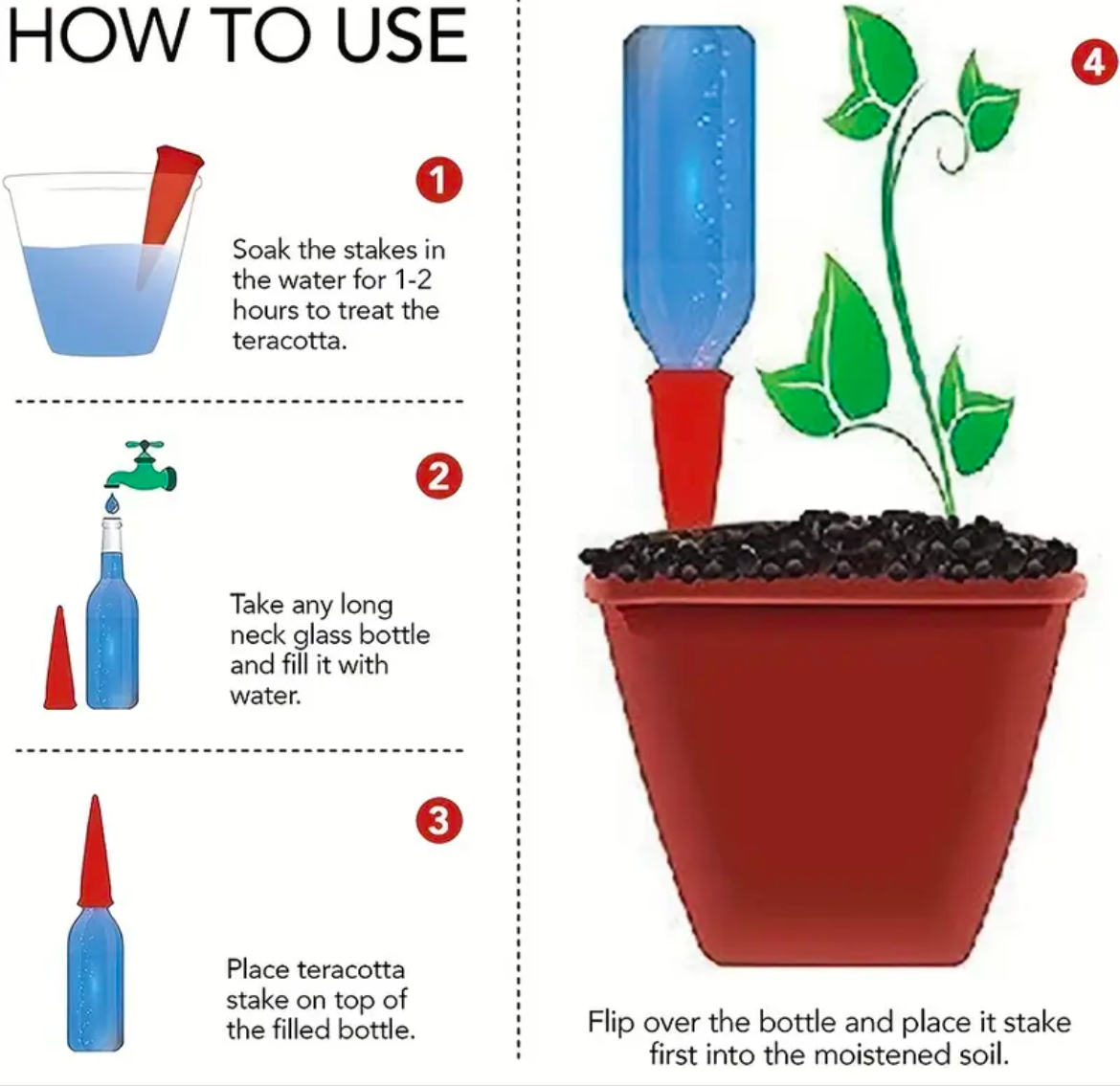 HOW TO USE

1

Soak the stakes in the water for 1-2 hours to treat the teracotta.

2

Take any long neck glass bottle and fill it with water.

3

Place teracotta stake on top of the filled bottle.

4

Flip over the bottle and place it stake first into the moistened soil.